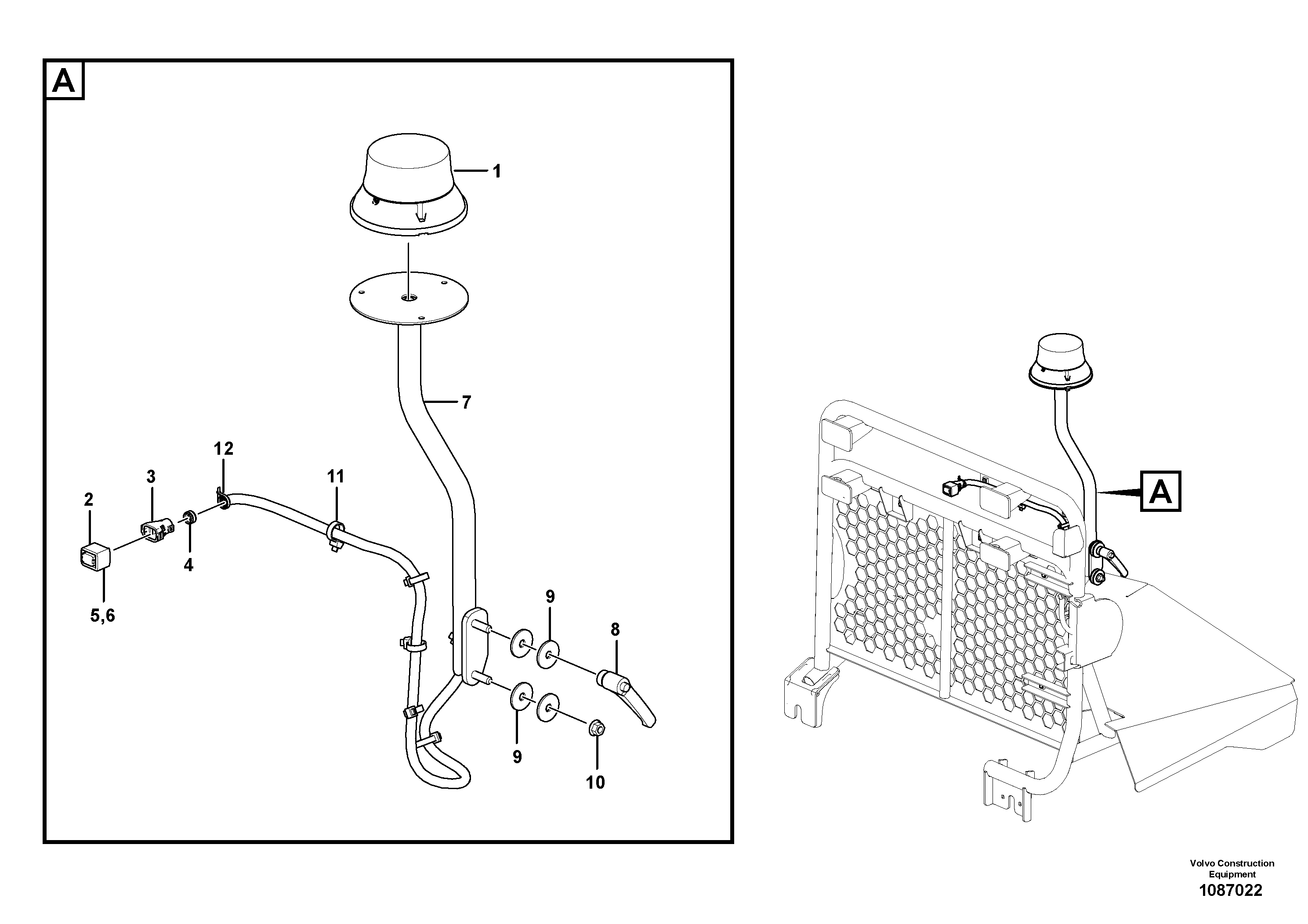 A

1

7

12

3

11

2

4

5,6

9

8

9

10

A

Volvo Construction Equipment
1087022