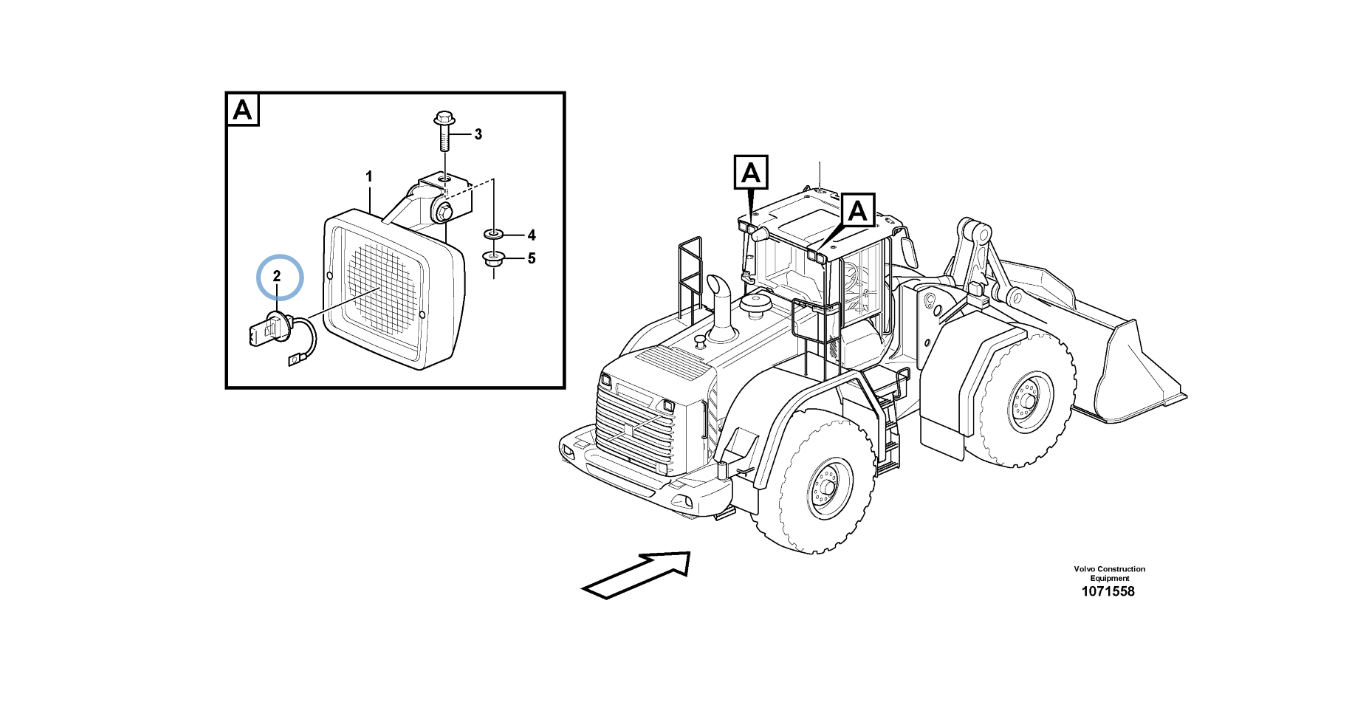 A
3
1
4
5
2
A
A
Volvo Construction Equipment
1071558