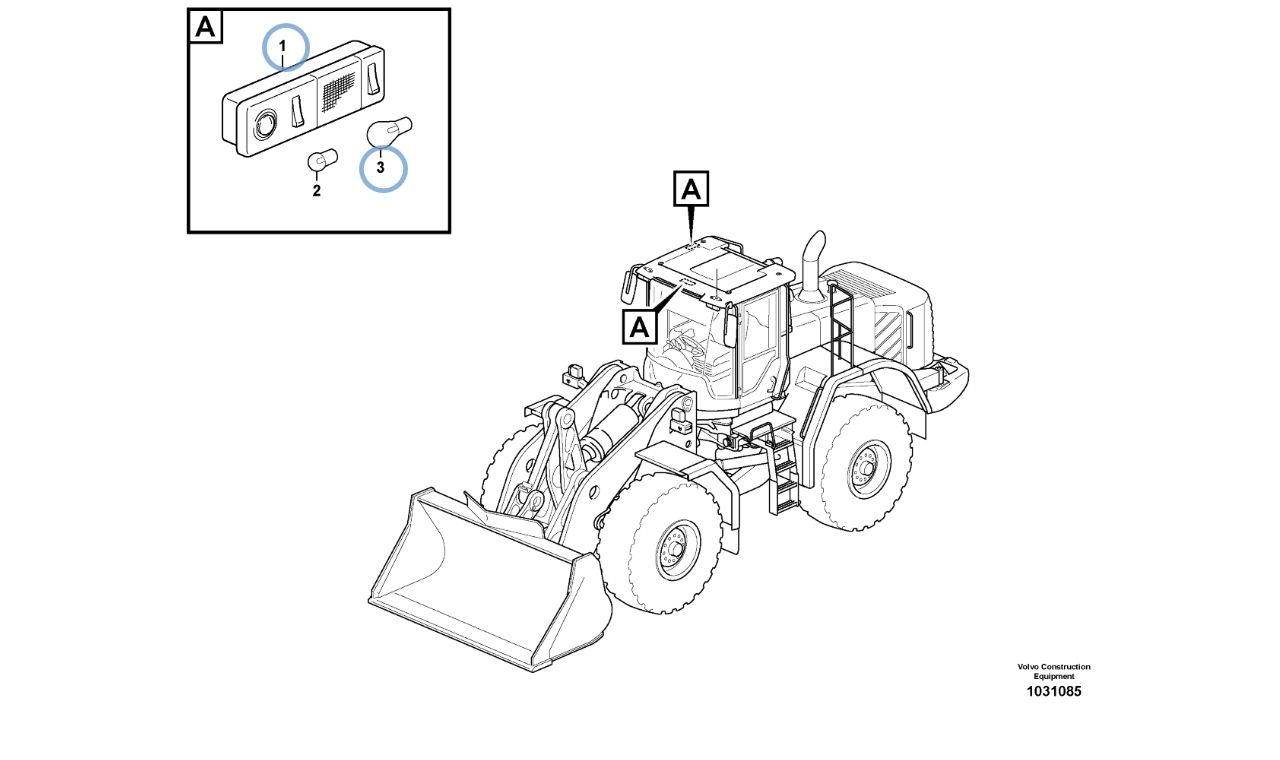 A

1

2

3

A

A

Volvo Construction Equipment

1031085